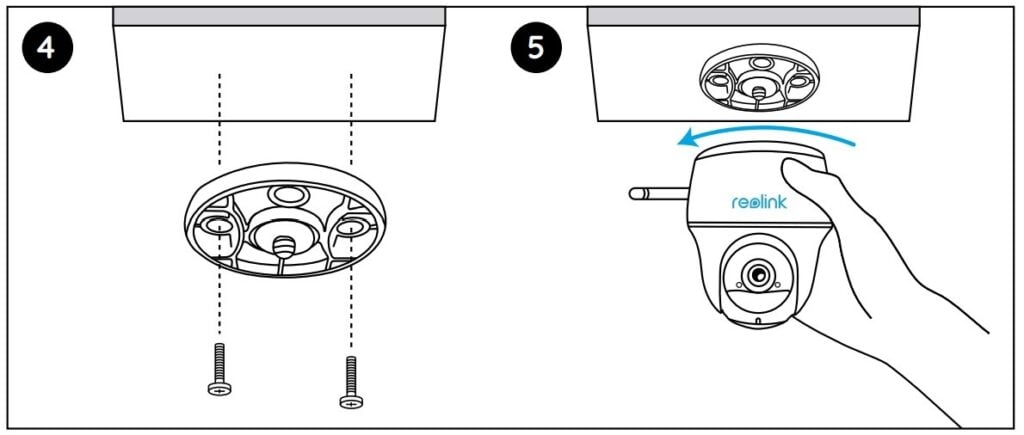 4

5

reolink