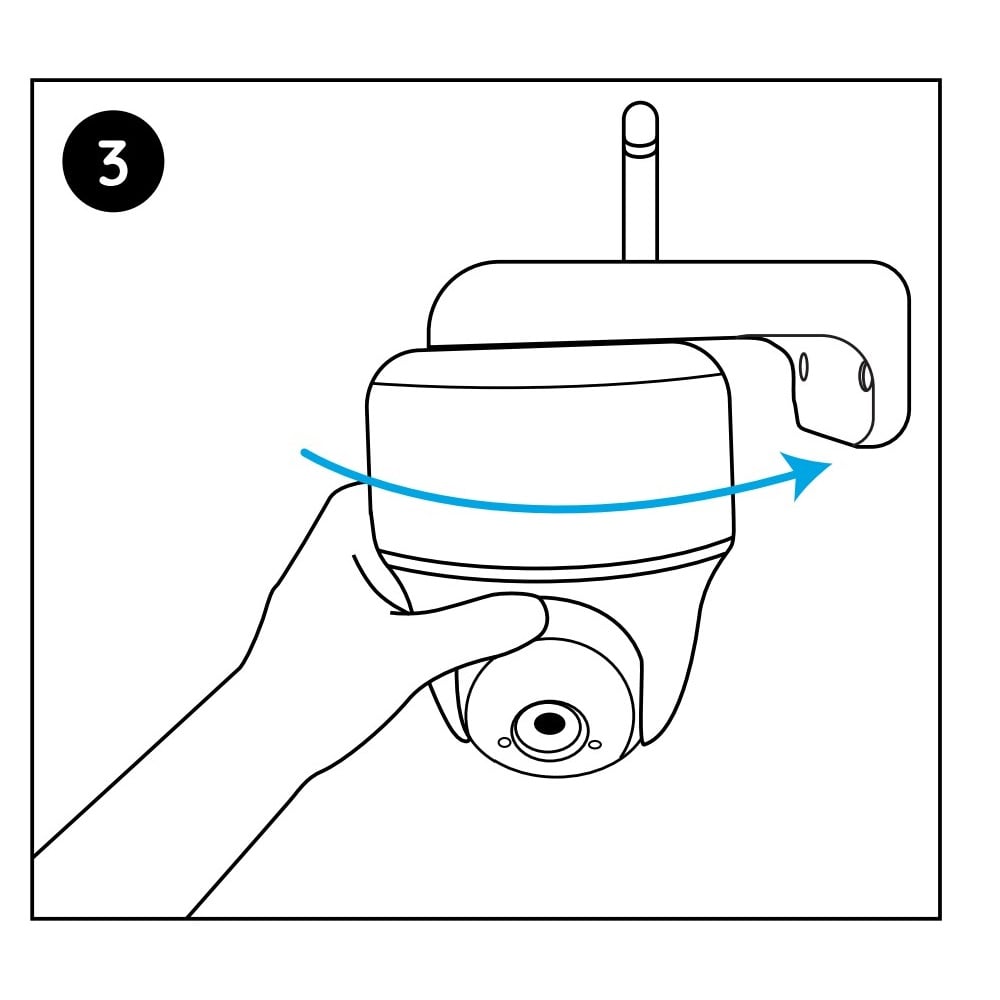 3